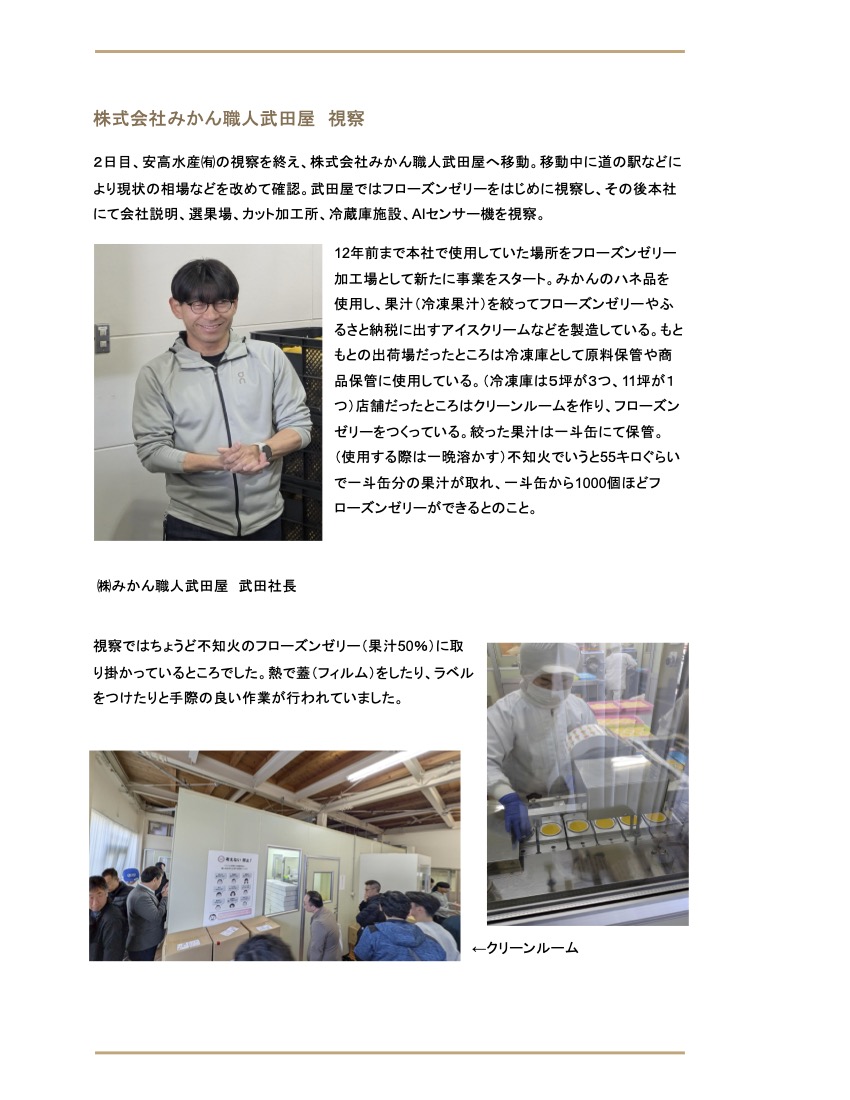 株式会社みかん職人武田屋　視察

２日目、安高水産㈲の視察を終え、株式会社みかん職人武田屋へ移動。移動中に道の駅などにより現状の相場などを改めて確認。武田屋ではフローズンゼリーをはじめに視察し、その後本社にて会社説明、選果場、カット加工所、冷蔵庫施設、AIセンサー機を視察。

12年前まで本社で使用していた場所をフローズンゼリー加工場として新たに事業をスタート。みかんのハネ品を使用し、果汁（冷凍果汁）を絞ってフローズンゼリーやふるさと納税に出すアイスクリームなどを製造している。もともとの出荷場だったところは冷凍庫として原料保管や商品保管に使用している。（冷凍庫は5坪が3つ、11坪が1つ）店舗だったところはクリーンルームを作り、フローズンゼリーをつくっている。絞った果汁は一斗缶にて保管。（使用する際は一晩溶かす）不知火でいうと55キロぐらいで一斗缶分の果汁が取れ、一斗缶から1000個ほどフローズンゼリーができるとのこと。

㈱みかん職人武田屋　武田社長

視察ではちょうど不知火のフローズンゼリー（果汁50%）に取り掛かっているところでした。熱で蓋（フィルム）をしたり、ラベルをつけたりと手際の良い作業が行われていました。

←クリーンルーム